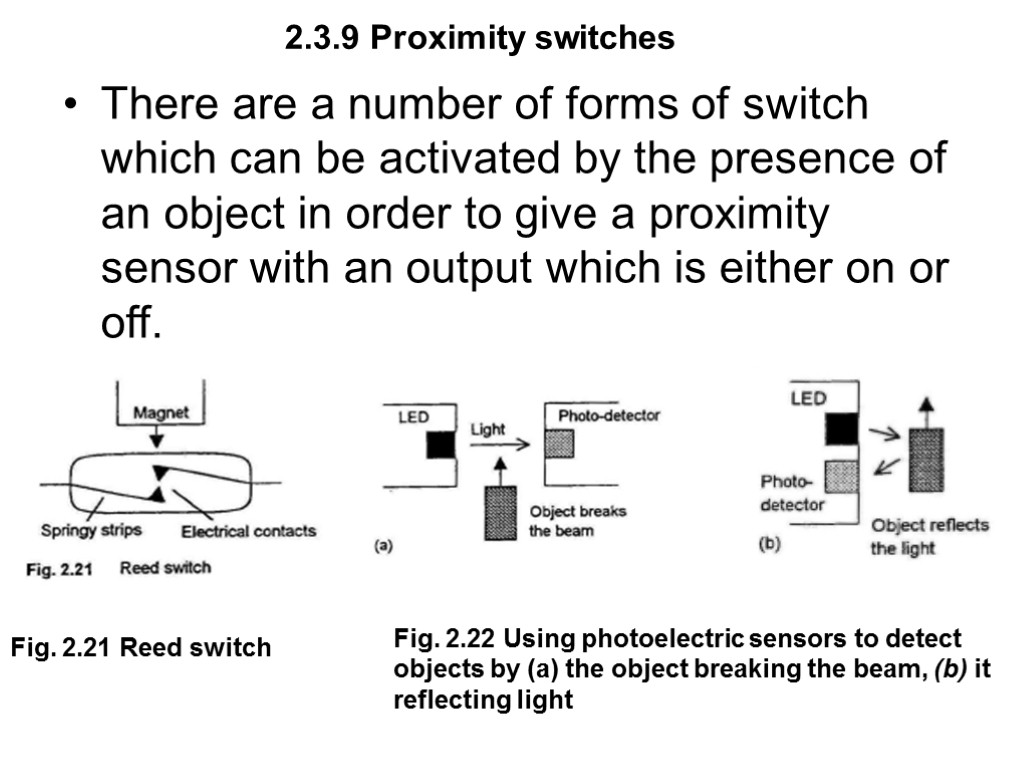 2.3.9 Proximity switches

• There are a number of forms of switch which can be activated by the presence of an object in order to give a proximity sensor with an output which is either on or off.

Magnet

Springy strips

Electrical contacts

Fig. 2.21 Reed switch

LED

Light

Photo-detector

Object breaks the beam

(a)

LED

Photo-detector

Object reflects the light

(b)

Fig. 2.21 Reed switch

Fig. 2.22 Using photoelectric sensors to detect objects by (a) the object breaking the beam, (b) it reflecting light